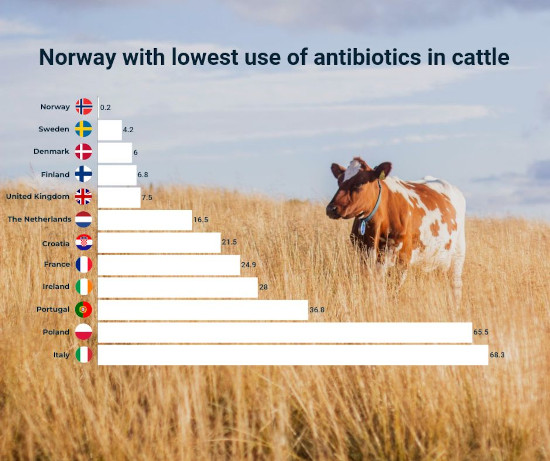 Norway with lowest use of antibiotics in cattle

Norway 0.2
Sweden 4.2
Denmark 6
Finland 6.8
United Kingdom 7.5
The Netherlands 16.5
Croatia 21.5
France 24.9
Ireland 28
Portugal 36.8
Poland 65.5
Italy 68.3